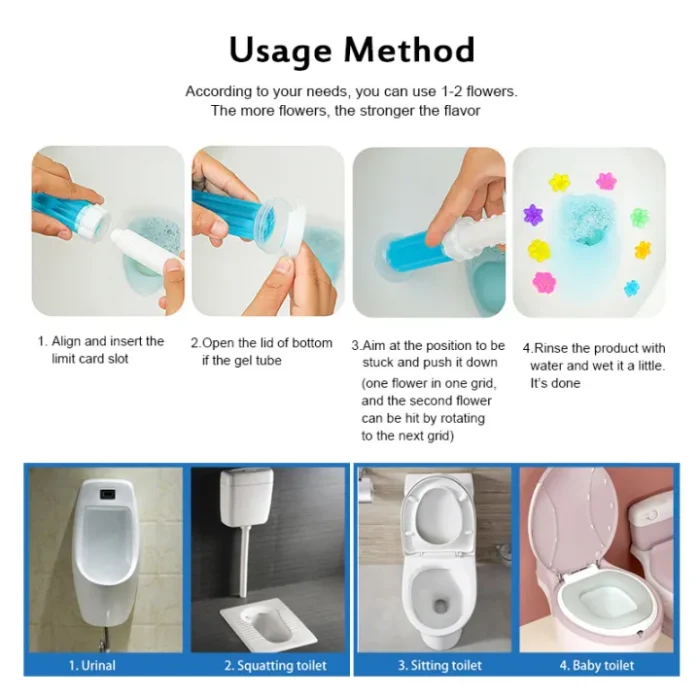 Usage Method

According to your needs, you can use 1-2 flowers. The more flowers, the stronger the flavor

1. Align and insert the limit card slot

2.Open the lid of bottom if the gel tube

3.Aim at the position to be stuck and push it down (one flower in one grid, and the second flower can be hit by rotating to the next grid)

4.Rinse the product with water and wet it a little. It's done

1. Urinal

2. Squatting toilet

3. Sitting toilet

4. Baby toilet