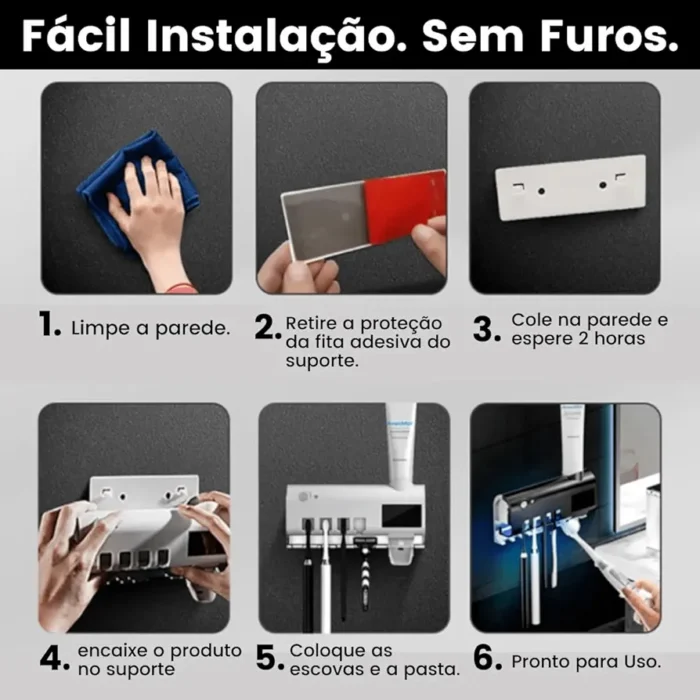 Fácil Instalação. Sem Furos.

1. Limpe a parede.

2. Retire a proteção da fita adesiva do suporte.

3. Cole na parede e espere 2 horas

4. encaixe o produto no suporte

5. Coloque as escovas e a pasta.

6. Pronto para Uso.