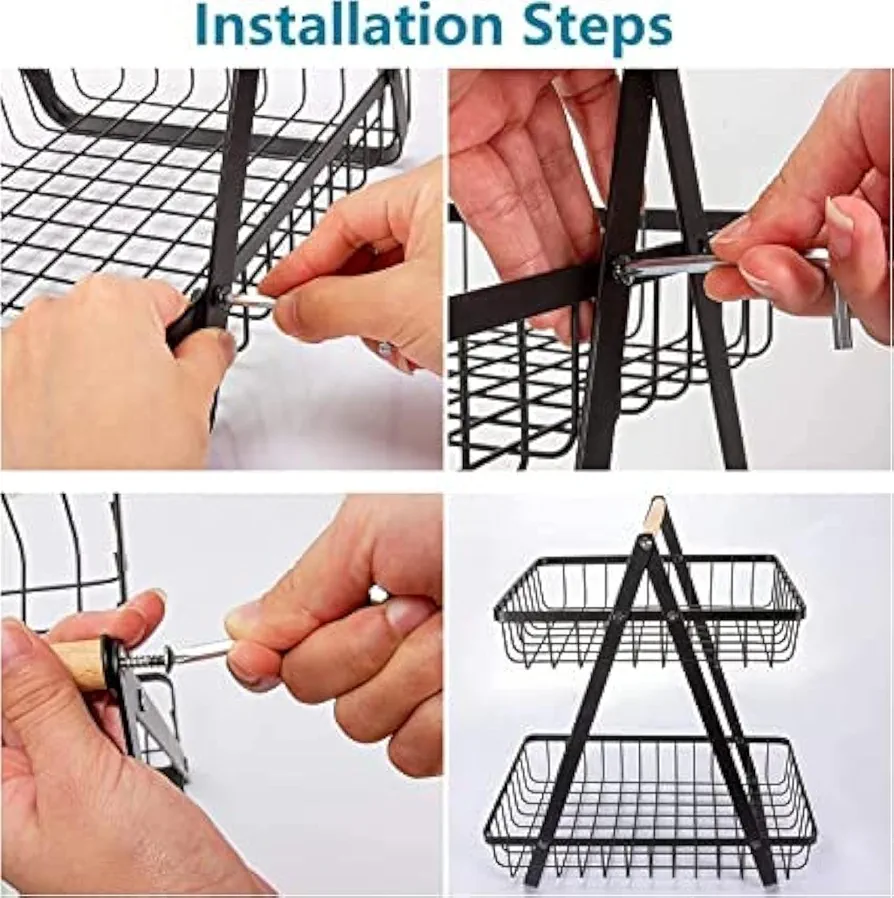 Installation Steps