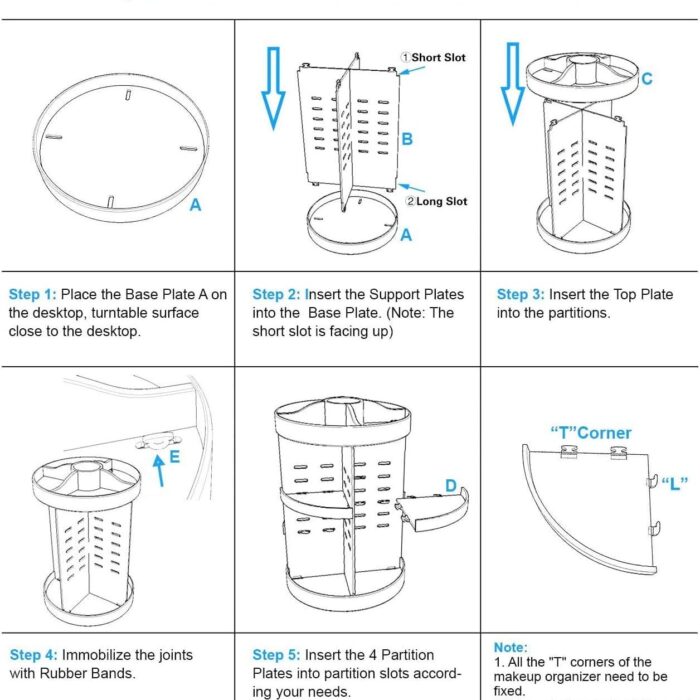 A

①Short Slot

B

②Long Slot

A

C

Step 1: Place the Base Plate A on the desktop, turntable surface close to the desktop.

Step 2: Insert the Support Plates into the Base Plate. (Note: The short slot is facing up)

Step 3: Insert the Top Plate into the partitions.

E

D

"T"Corner

"L"

Step 4: Immobilize the joints with Rubber Bands.

Step 5: Insert the 4 Partition Plates into partition slots according your needs.

Note:
1. All the "T" corners of the makeup organizer need to be fixed.